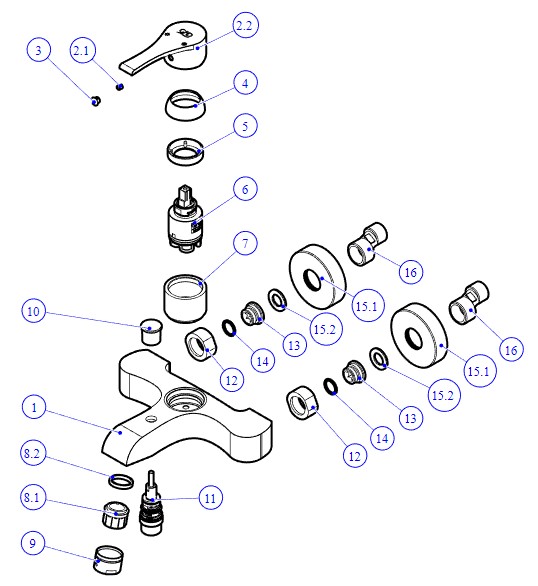 3
2.1
2.2
4
5
6
7
10
16
15.1
15.2
13
14
12
16
15.1
15.2
13
14
12
1
8.2
8.1
11
9